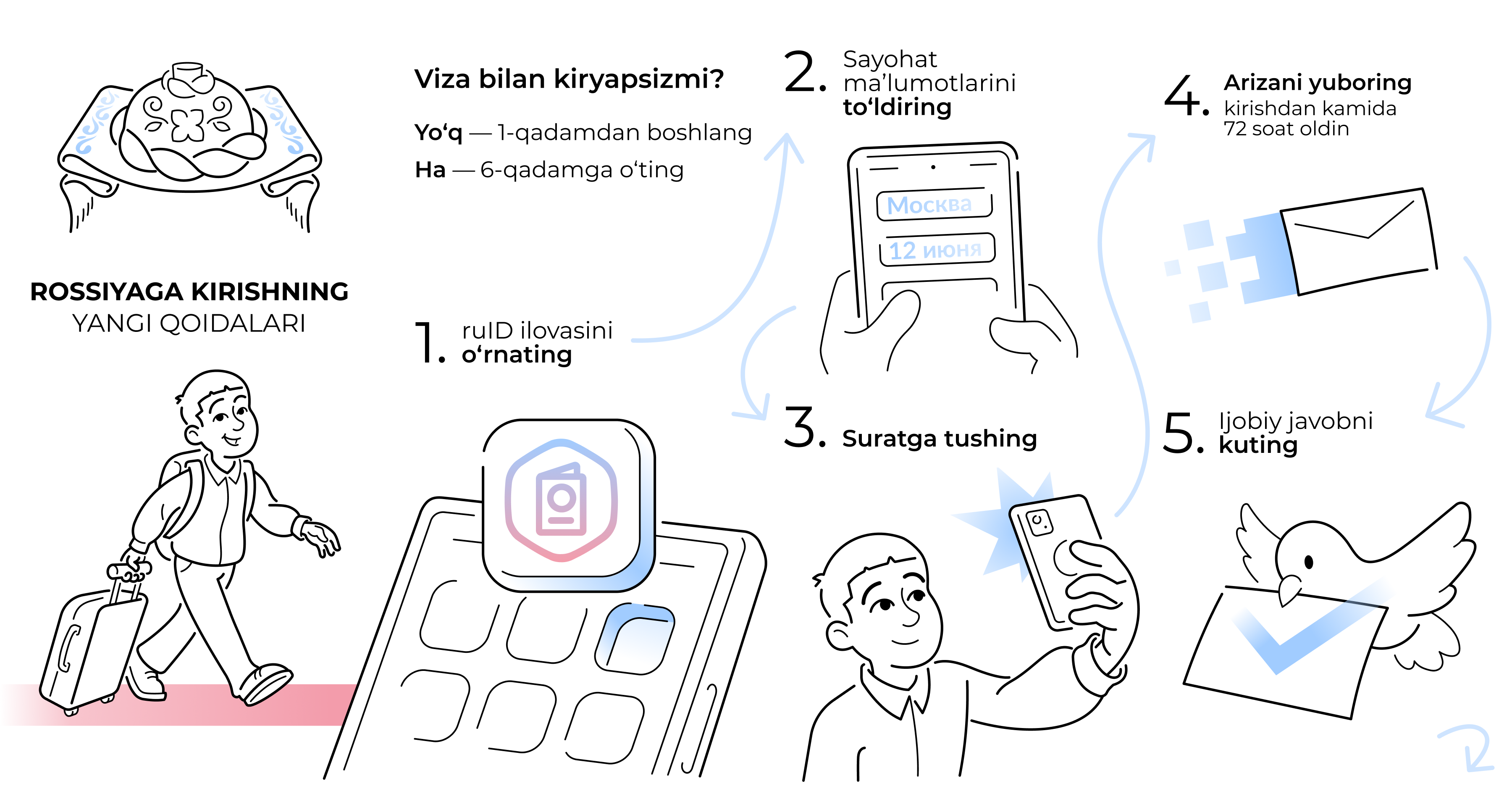 ROSSIYAGA KIRISHNING
YANGI QOIDALARI

Viza bilan kiryapsizmi?

Yo‘q — 1-qadamdan boshlang
Ha — 6-qadamga o‘ting

1. ruID ilovasini o‘rnating

2. Sayohat ma’lumotlarini to‘ldiring

Москва
12 июня

3. Suratga tushing

4. Arizani yuboring kirishdan kamida 72 soat oldin

5. Ijobiy javobni kuting