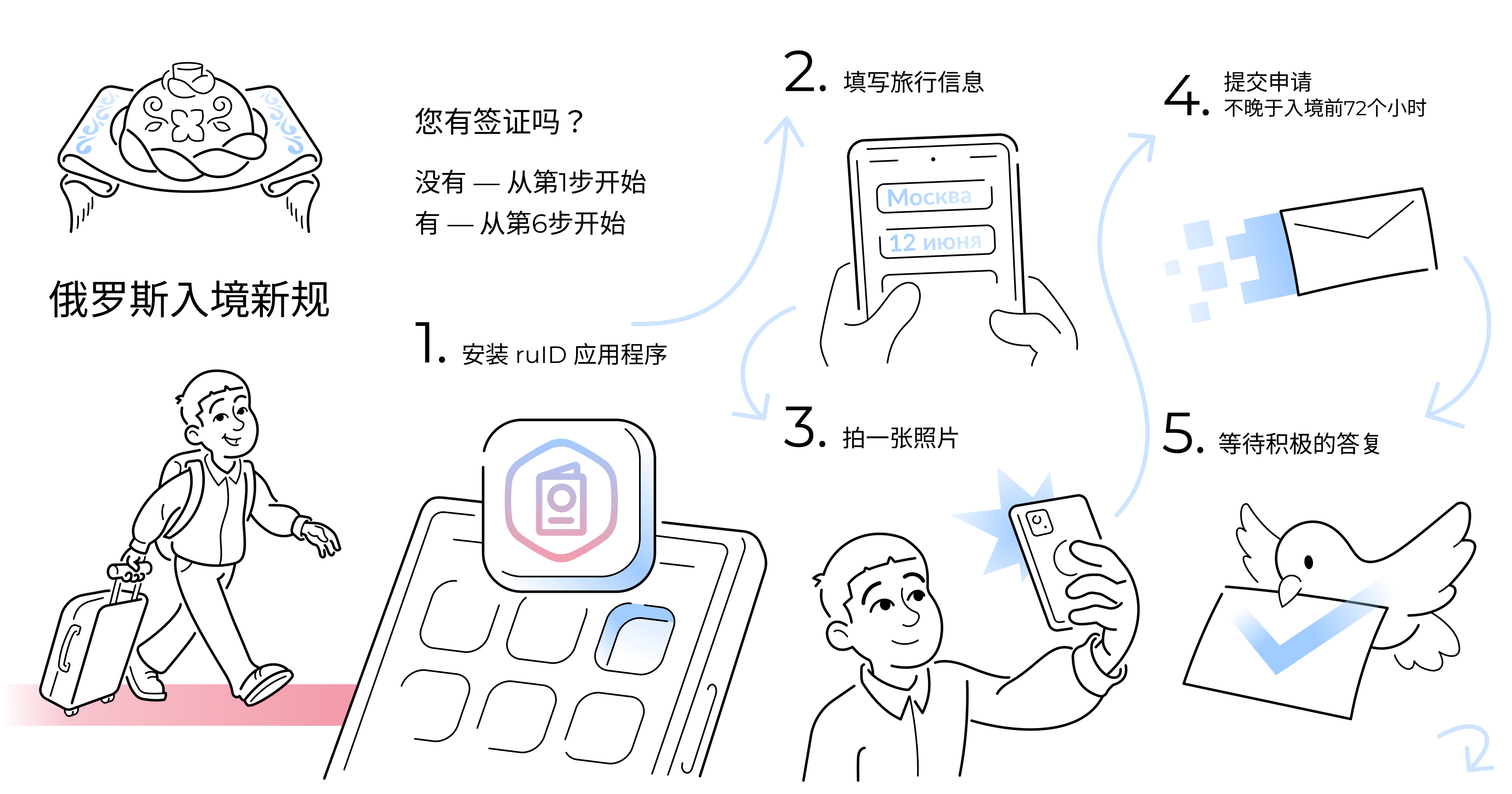 俄罗斯入境新规

您有签证吗？

没有 — 从第1步开始
有 — 从第6步开始

1. 安装 ruID 应用程序

2. 填写旅行信息

Москва
12 июня

3. 拍一张照片

4. 提交申请
不晚于入境前72个小时

5. 等待积极的答复