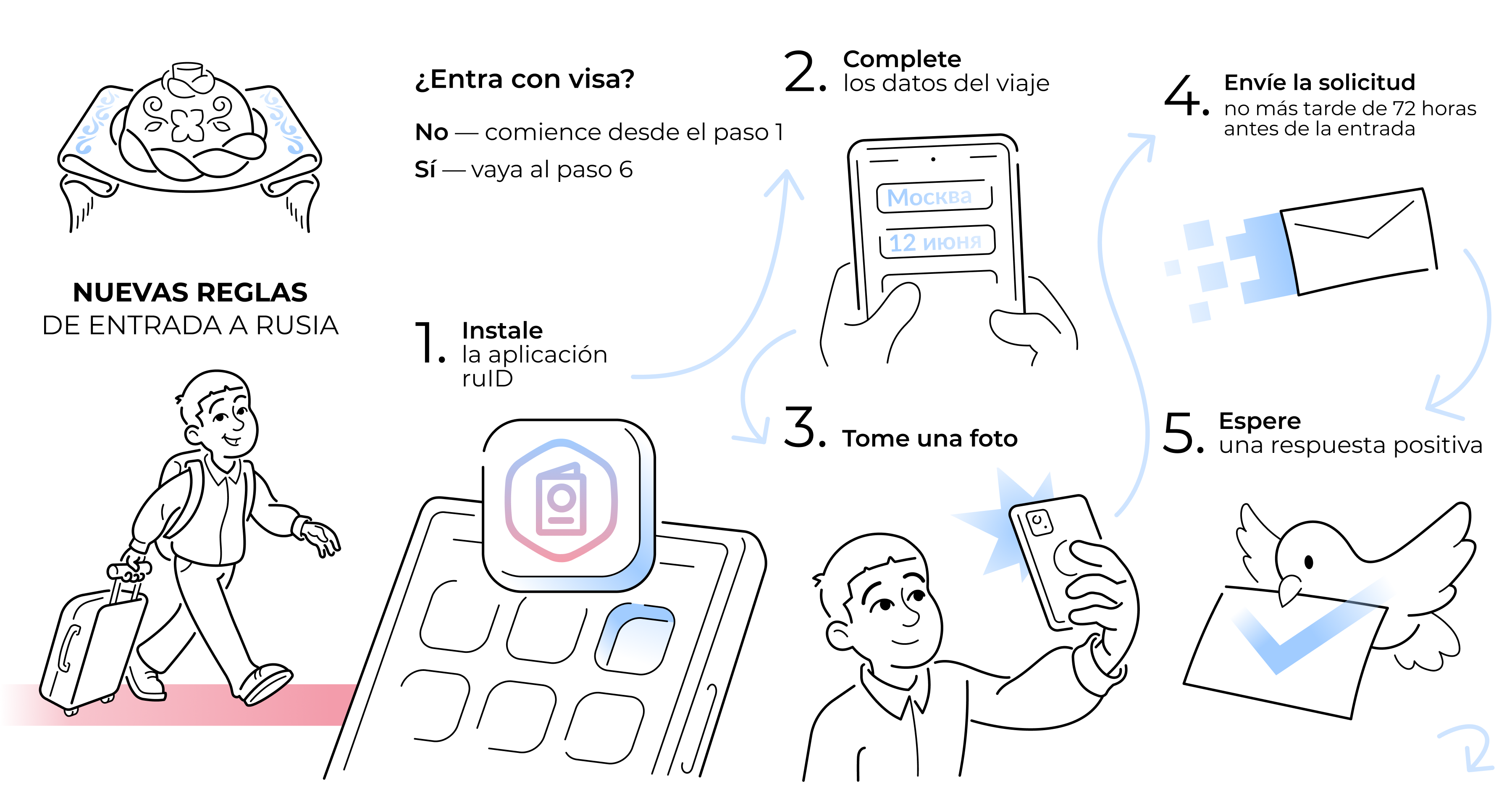 NUEVAS REGLAS
DE ENTRADA A RUSIA

¿Entra con visa?

No — comience desde el paso 1
Sí — vaya al paso 6

1. Instale la aplicación ruID

2. Complete los datos del viaje

Москва
12 июня

3. Tome una foto

4. Envíe la solicitud no más tarde de 72 horas antes de la entrada

5. Espere una respuesta positiva