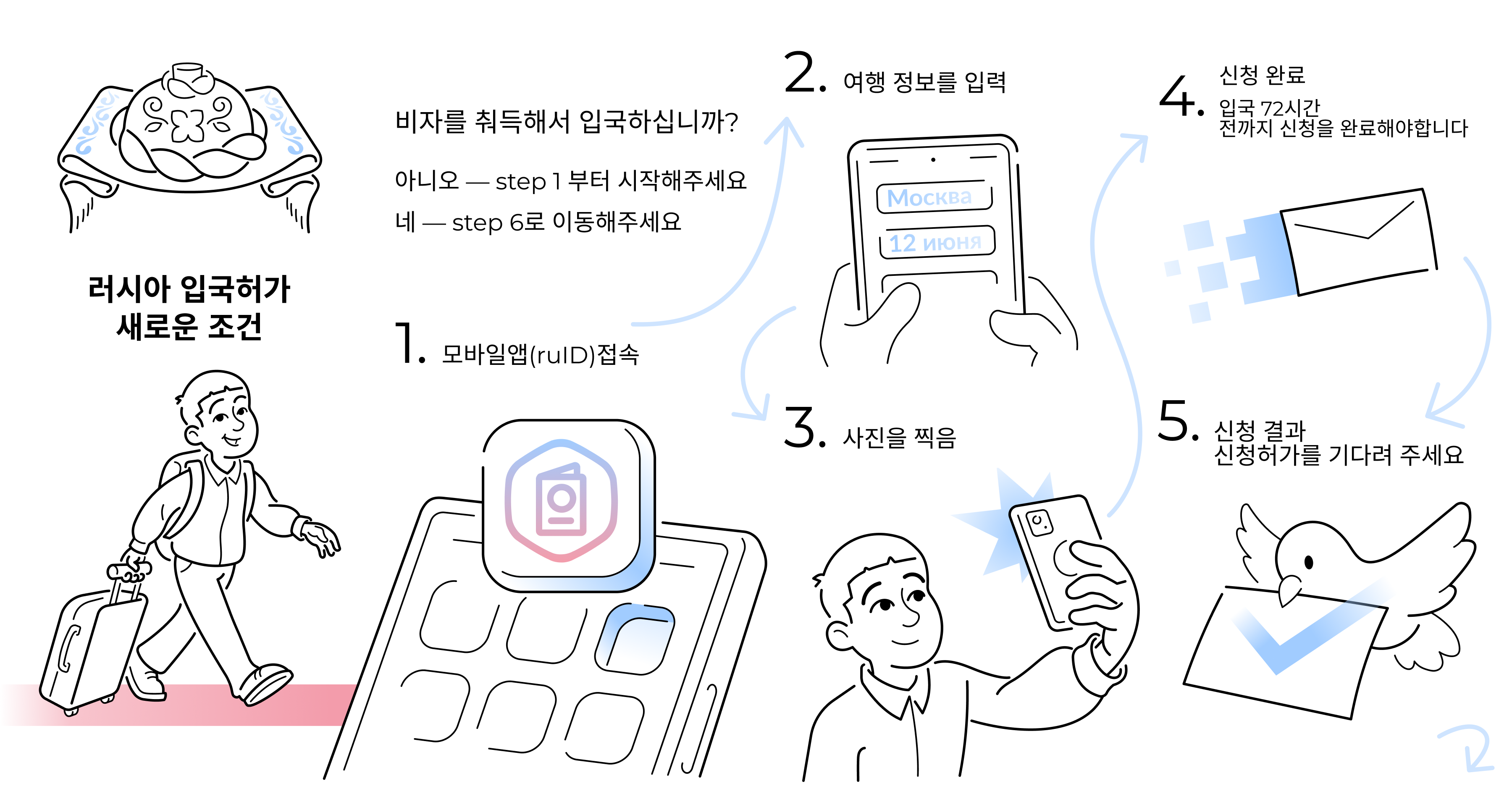 러시아 입국허가
새로운 조건

비자를 취득해서 입국하십니까?

아니오 — step 1 부터 시작해주세요

네 — step 6로 이동해주세요

1. 모바일앱(ruID)접속

2. 여행 정보를 입력

Москва

12 июня

3. 사진을 찍음

4. 신청 완료
입국 72시간
전까지 신청을 완료해야합니다

5. 신청 결과
신청허가를 기다려 주세요